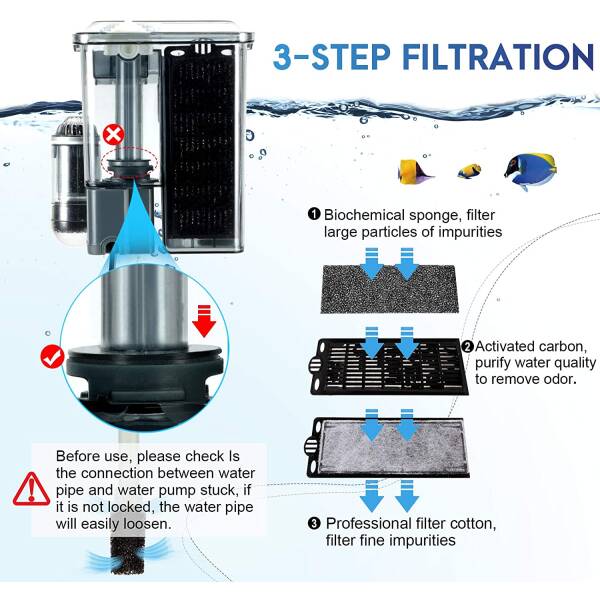 3-STEP FILTRATION

❶ Biochemical sponge, filter large particles of impurities

❷ Activated carbon, purify water quality to remove odor.

❸ Professional filter cotton, filter fine impurities

Before use, please check Is the connection between water pipe and water pump stuck, if it is not locked, the water pipe will easily loosen.